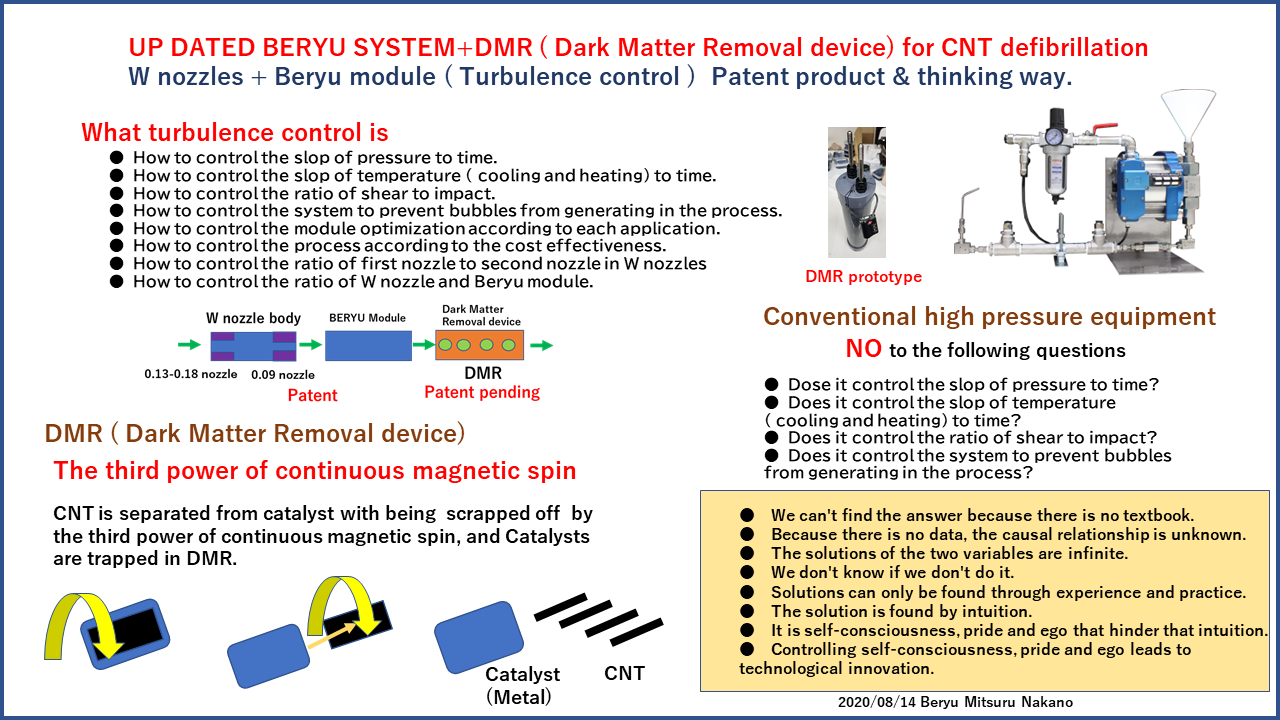 UP DATED BERYU SYSTEM+DMR ( Dark Matter Removal device) for CNT defibrillation
W nozzles + Beryu module ( Turbulence control ) Patent product & thinking way.

What turbulence control is
● How to control the slop of pressure to time.
● How to control the slop of temperature ( cooling and heating) to time.
● How to control the ratio of shear to impact.
● How to control the system to prevent bubbles from generating in the process.
● How to control the module optimization according to each application.
● How to control the process according to the cost effectiveness.
● How to control the ratio of first nozzle to second nozzle in W nozzles
● How to control the ratio of W nozzle and Beryu module.

W nozzle body
BERYU Module
Dark Matter Removal device
0.13-0.18 nozzle
0.09 nozzle
Patent
DMR
Patent pending

DMR ( Dark Matter Removal device)
The third power of continuous magnetic spin

CNT is separated from catalyst with being scrapped off by the third power of continuous magnetic spin, and Catalysts are trapped in DMR.

Catalyst (Metal)
CNT

DMR prototype

Conventional high pressure equipment
NO to the following questions
● Dose it control the slop of pressure to time?
● Does it control the slop of temperature ( cooling and heating) to time?
● Does it control the ratio of shear to impact?
● Does it control the system to prevent bubbles from generating in the process?

● We can't find the answer because there is no textbook.
● Because there is no data, the causal relationship is unknown.
● The solutions of the two variables are infinite.
● We don't know if we don't do it.
● Solutions can only be found through experience and practice.
● The solution is found by intuition.
● It is self-consciousness, pride and ego that hinder that intuition.
● Controlling self-consciousness, pride and ego leads to technological innovation.

2020/08/14 Beryu Mitsuru Nakano