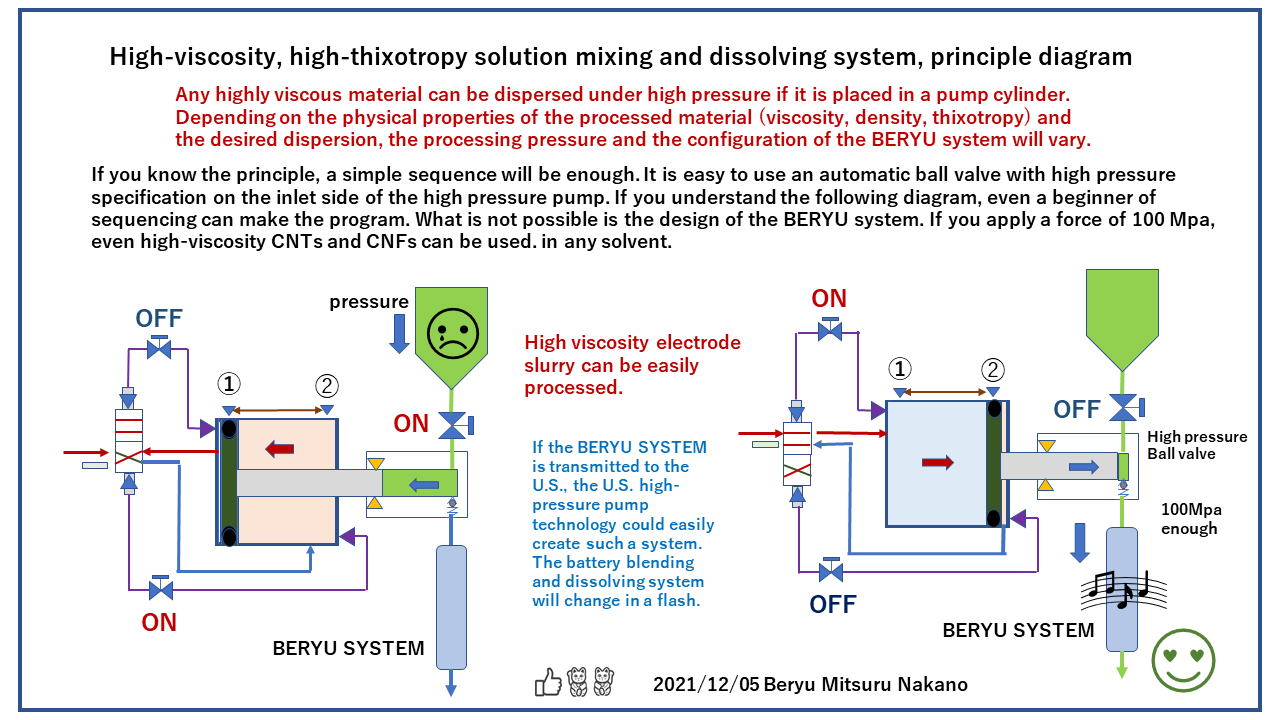 High-viscosity, high-thixotropy solution mixing and dissolving system, principle diagram

Any highly viscous material can be dispersed under high pressure if it is placed in a pump cylinder. Depending on the physical properties of the processed material (viscosity, density, thixotropy) and the desired dispersion, the processing pressure and the configuration of the BERYU system will vary.

If you know the principle, a simple sequence will be enough. It is easy to use an automatic ball valve with high pressure specification on the inlet side of the high pressure pump. If you understand the following diagram, even a beginner of sequencing can make the program. What is not possible is the design of the BERYU system. If you apply a force of 100 Mpa, even high-viscosity CNTs and CNFs can be used. in any solvent.

OFF

pressure

①

②

ON

ON

BERYU SYSTEM

High viscosity electrode slurry can be easily processed.

If the BERYU SYSTEM is transmitted to the U.S., the U.S. high-pressure pump technology could easily create such a system. The battery blending and dissolving system will change in a flash.

ON

①

②

OFF

High pressure Ball valve

100Mpa enough

OFF

BERYU SYSTEM

2021/12/05 Beryu Mitsuru Nakano